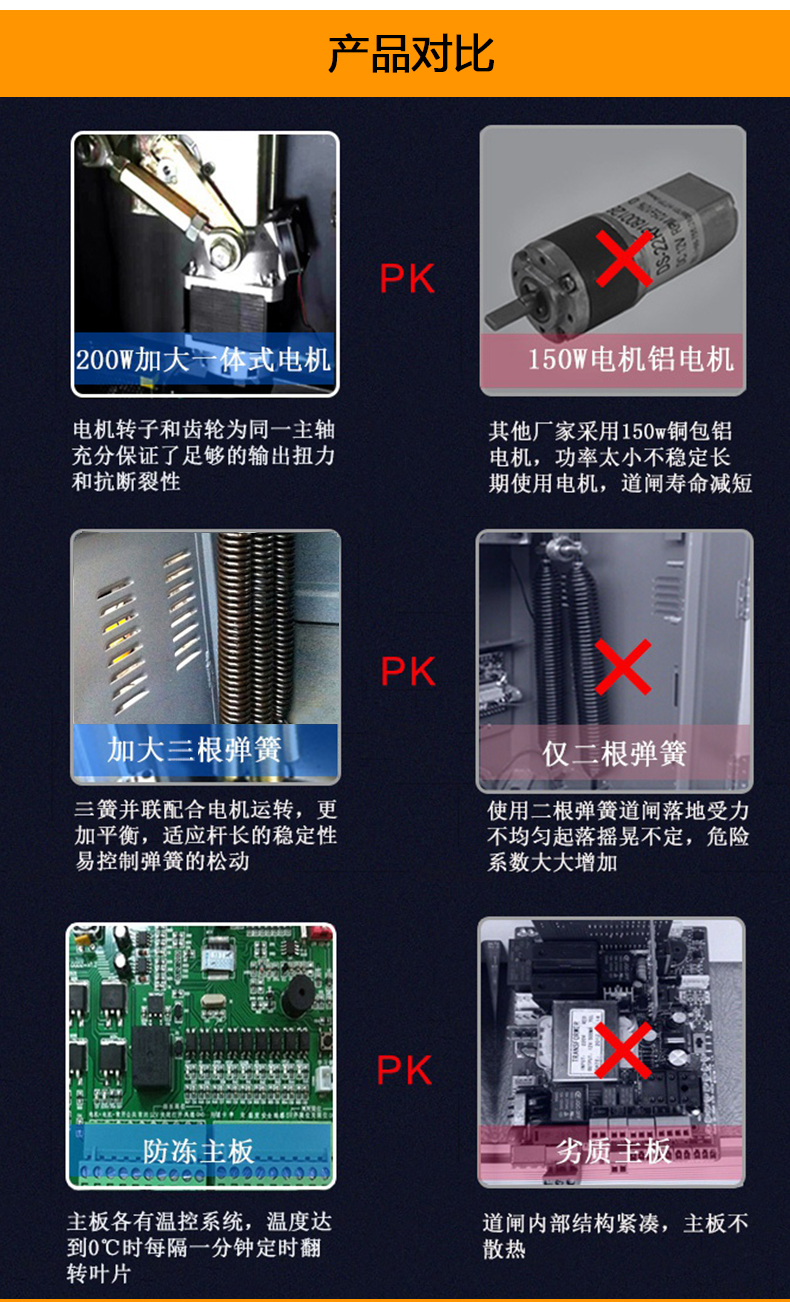 产品对比

200W加大一体式电机

PK

150W电机铝电机

电机转子和齿轮为同一主轴充分保证了足够的输出扭力和抗断裂性

其他厂家采用150w铜包铝电机，功率太小不稳定长期使用电机，道闸寿命减短

加大三根弹簧

PK

仅二根弹簧

三簧并联配合电机运转，更加平衡，适应杆长的稳定性易控制弹簧的松动

使用二根弹簧道闸落地受力不均匀起落摇晃不定，危险系数大大增加

防冻主板

PK

劣质主板

主板各有温控系统，温度达到0℃时每隔一分钟定时翻转叶片

道闸内部结构紧凑，主板不散热